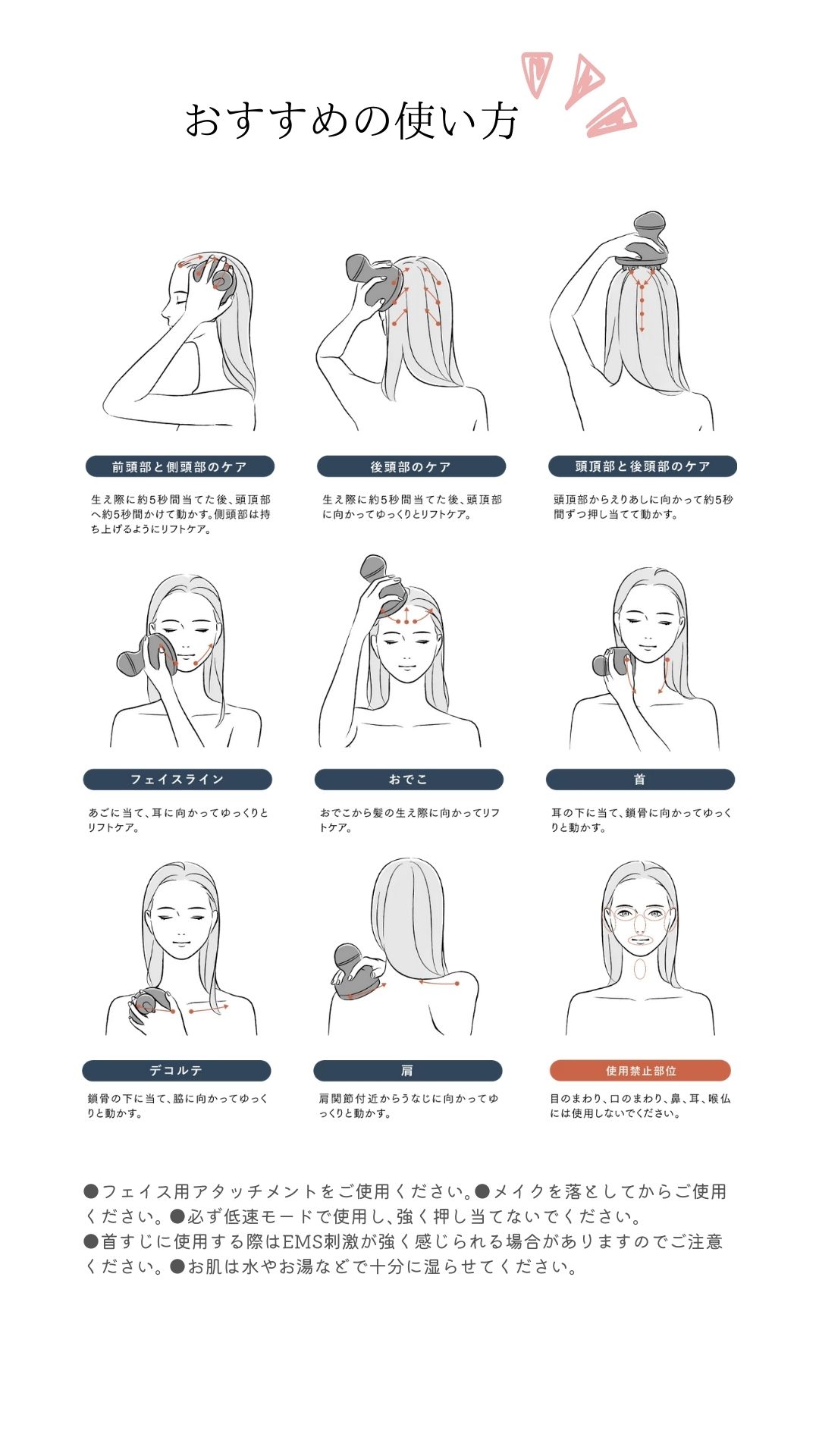 おすすめの使い方

前頭部と側頭部のケア

生え際に約5秒間当てた後、頭頂部へ約5秒間かけて動かす。側頭部は持ち上げるようにリフトケア。

後頭部のケア

生え際に約5秒間当てた後、頭頂部に向かってゆっくりとリフトケア。

頭頂部と後頭部のケア

頭頂部からえりあしに向かって約5秒間ずつ押し当てて動かす。

フェイスライン

あごに当て、耳に向かってゆっくりとリフトケア。

おでこ

おでこから髪の生え際に向かってリフトケア。

首

耳の下に当て、鎖骨に向かってゆっくりと動かす。

デコルテ

鎖骨の下に当て、脇に向かってゆっくりと動かす。

肩

肩関節付近からうなじに向かってゆっくりと動かす。

使用禁止部位

目のまわり、口のまわり、鼻、耳、喉仏には使用しないでください。

●フェイス用アタッチメントをご使用ください。●メイクを落としてからご使用ください。●必ず低速モードで使用し、強く押し当てないでください。
●首すじに使用する際はEMS刺激が強く感じられる場合がありますのでご注意ください。●お肌は水やお湯などで十分に湿らせてください。